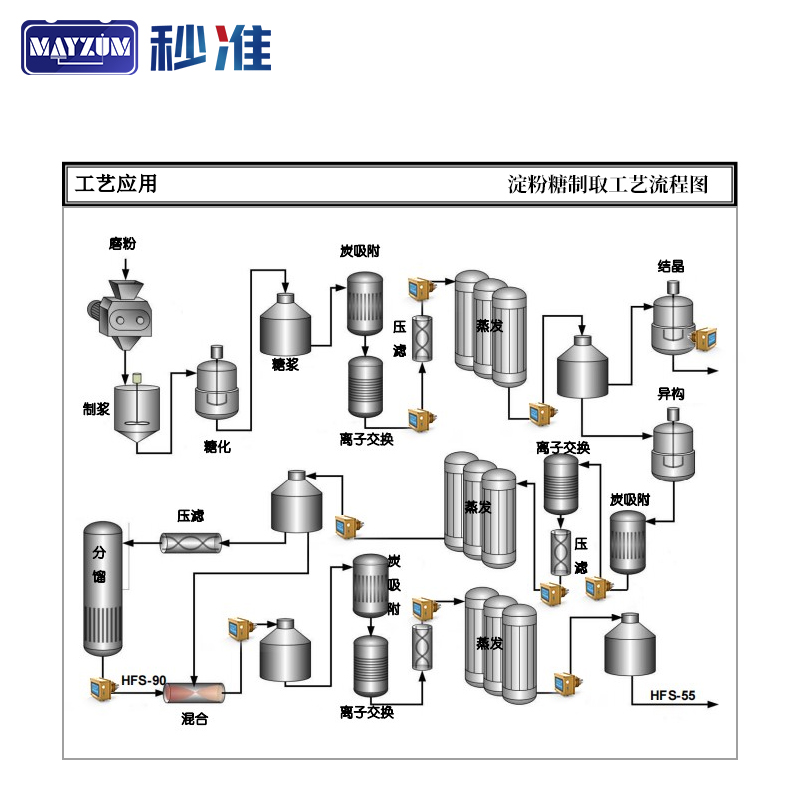 MAYZUM 秒准

工艺应用

淀粉糖制取工艺流程图

磨粉

制浆

糖化

糖浆

炭吸附

离子交换

压滤

蒸发

结晶

异构

离子交换

炭吸附

压滤

蒸发

压滤

分馏

HFS-90

混合

炭吸附

离子交换

蒸发

HFS-55