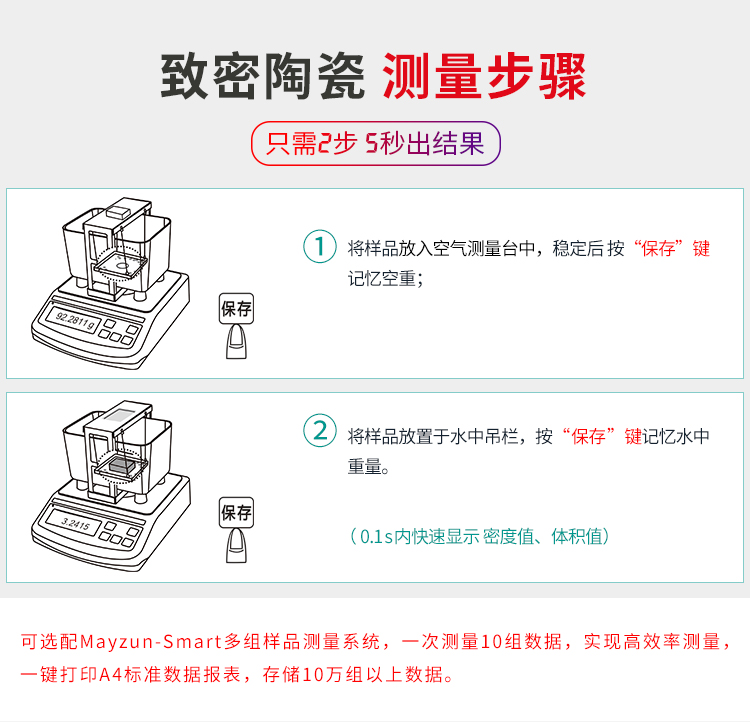 致密陶瓷 测量步骤

只需2步 5秒出结果

92.2811g

保存

① 将样品放入空气测量台中，稳定后按“保存”键记忆空重；

3.2415

保存

② 将样品放置于水中吊栏，按“保存”键记忆水中重量。

（0.1s内快速显示 密度值、体积值）

可选配Mayzun-Smart多组样品测量系统，一次测量10组数据，实现高效率测量，一键打印A4标准数据报表，存储10万组以上数据。