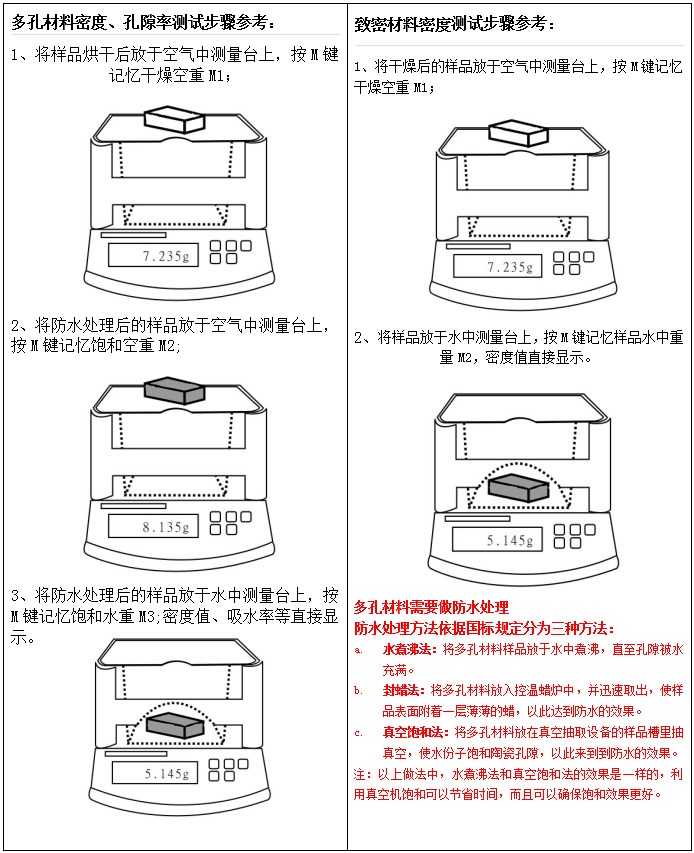 多孔材料密度、孔隙率测试步骤参考：

1、将样品烘干后放于空气中测量台上，按M键记忆干燥空重M1；

7.235g

2、将防水处理后的样品放于空气中测量台上，按M键记忆饱和空重M2;

8.135g

3、将防水处理后的样品放于水中测量台上，按M键记忆饱和水重M3;密度值、吸水率等直接显示。

5.145g

致密材料密度测试步骤参考：

1、将干燥后的样品放于空气中测量台上，按M键记忆干燥空重M1；

7.235g

2、将样品放于水中测量台上，按M键记忆样品水中重量M2，密度值直接显示。

5.145g

多孔材料需要做防水处理

防水处理方法依据国标规定分为三种方法：

a. 水煮沸法：将多孔材料样品放于水中煮沸，直至孔隙被水充满。

b. 封蜡法：将多孔材料放入控温蜡炉中，并迅速取出，使样品表面附着一层薄薄的蜡，以此达到防水的效果。

c. 真空饱和法：将多孔材料放在真空抽取设备的样品槽里抽真空，使水份子饱和陶瓷孔隙，以此来到防水的效果。

注：以上做法中，水煮沸法和真空饱和法的效果是一样的，利用真空机饱和可以节省时间，而且可以确保饱和效果更好。